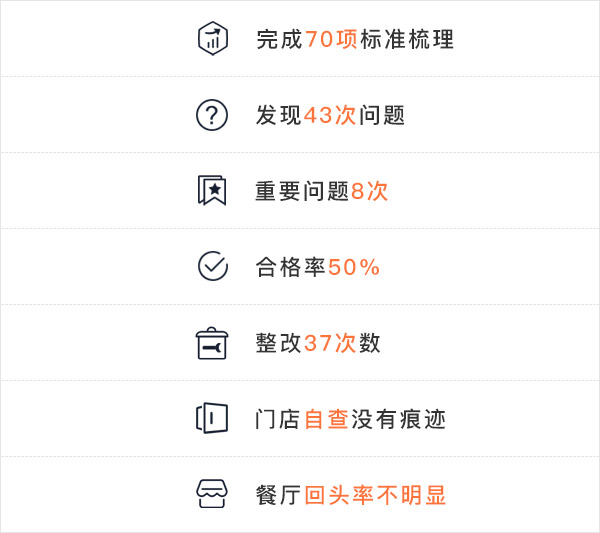 完成70项标准梳理

发现43次问题

重要问题8次

合格率50%

整改37次数

门店自查没有痕迹

餐厅回头率不明显